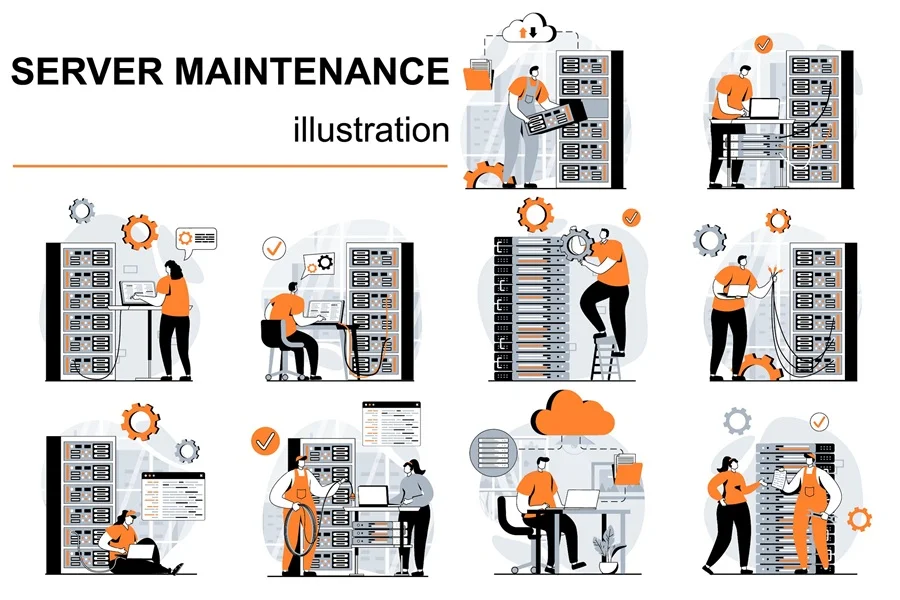 SERVER MAINTENANCE
illustration