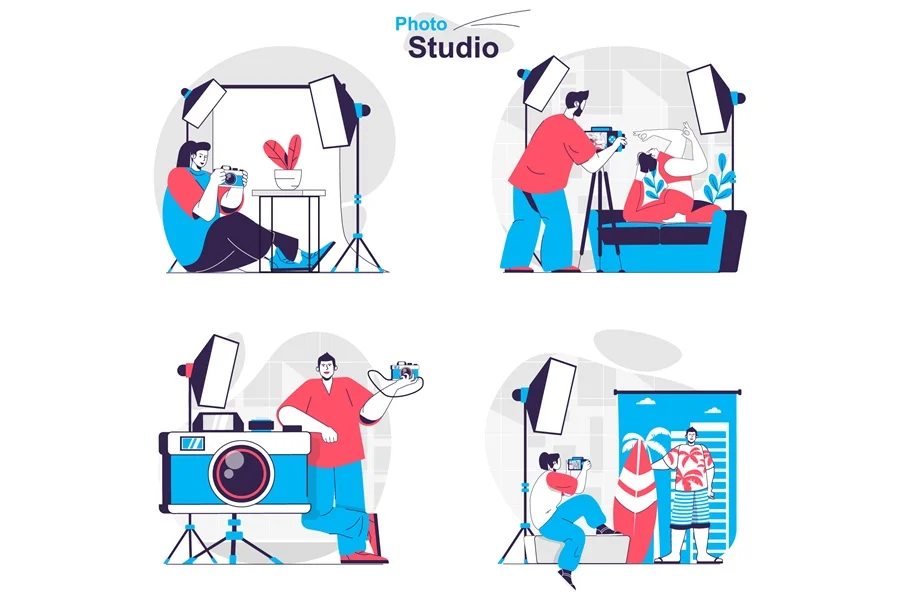 Photo
Studio