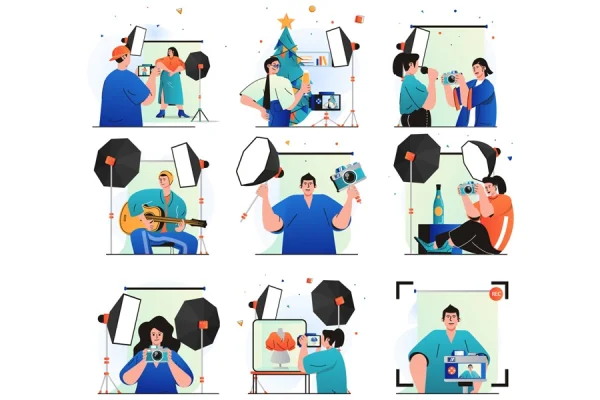 REC