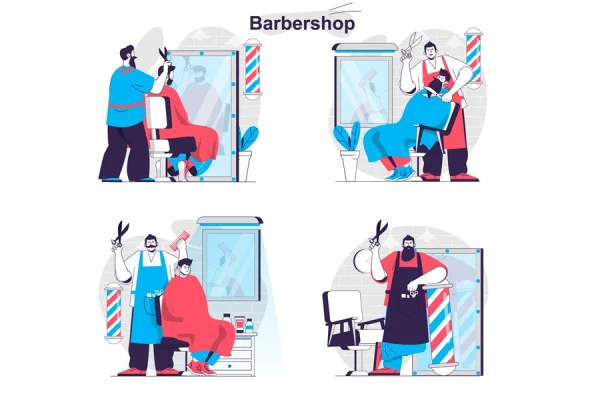 Barbershop