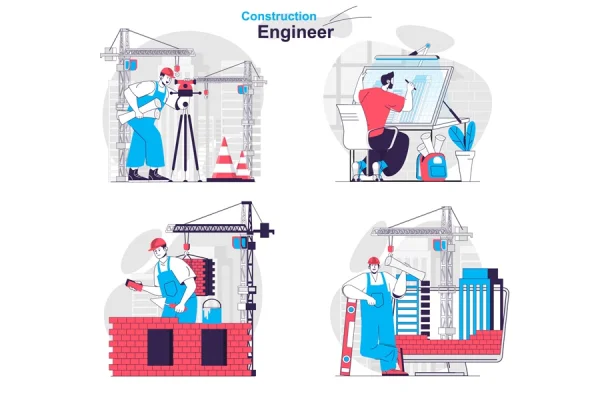 Construction
Engineer