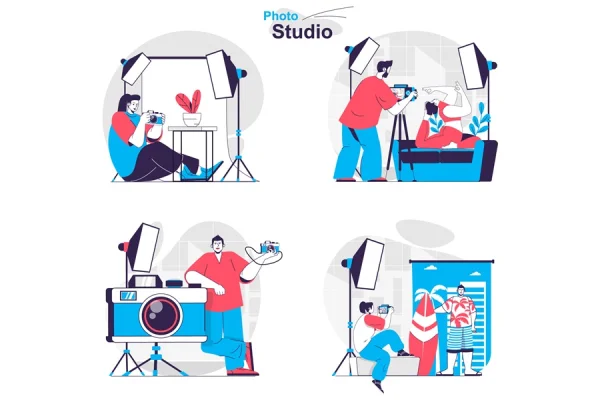 Photo
Studio