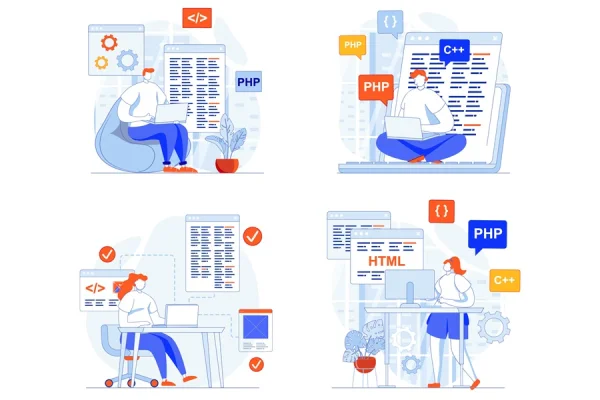 </>
PHP

{ }
PHP
C++
PHP

</>

{ }
PHP
HTML
C++